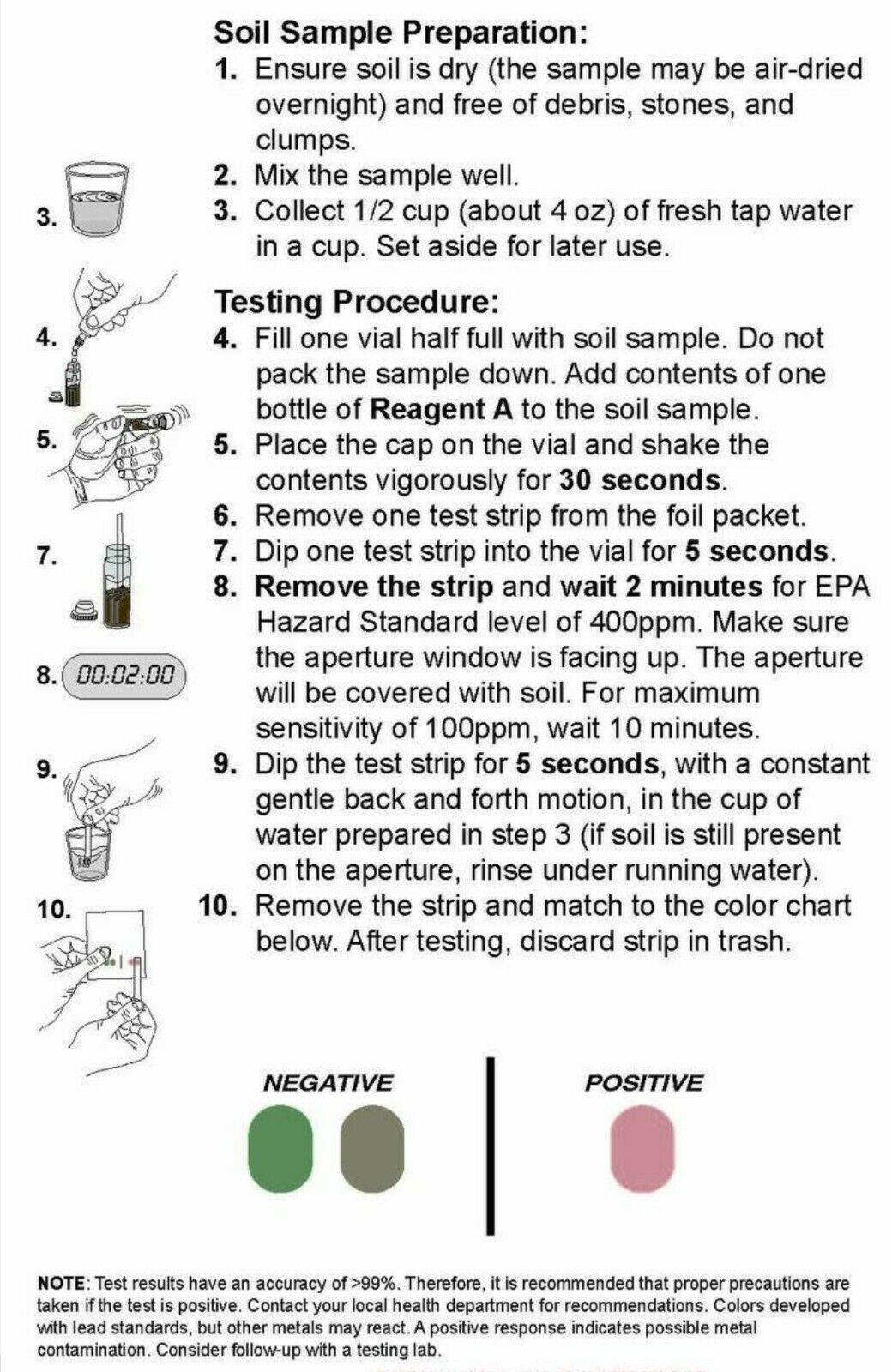 Soil Sample Preparation:
1. Ensure soil is dry (the sample may be air-dried overnight) and free of debris, stones, and clumps.
2. Mix the sample well.
3. Collect 1/2 cup (about 4 oz) of fresh tap water in a cup. Set aside for later use.

Testing Procedure:
4. Fill one vial half full with soil sample. Do not pack the sample down. Add contents of one bottle of Reagent A to the soil sample.
5. Place the cap on the vial and shake the contents vigorously for 30 seconds.
6. Remove one test strip from the foil packet.
7. Dip one test strip into the vial for 5 seconds.
8. Remove the strip and wait 2 minutes for EPA Hazard Standard level of 400ppm. Make sure the aperture window is facing up. The aperture will be covered with soil. For maximum sensitivity of 100ppm, wait 10 minutes.
9. Dip the test strip for 5 seconds, with a constant gentle back and forth motion, in the cup of water prepared in step 3 (if soil is still present on the aperture, rinse under running water).
10. Remove the strip and match to the color chart below. After testing, discard strip in trash.

3.
4.
5.
7.
8. 00:02:00
9.
10.

NEGATIVE

POSITIVE

NOTE: Test results have an accuracy of >99%. Therefore, it is recommended that proper precautions are taken if the test is positive. Contact your local health department for recommendations. Colors developed with lead standards, but other metals may react. A positive response indicates possible metal contamination. Consider follow-up with a testing lab.