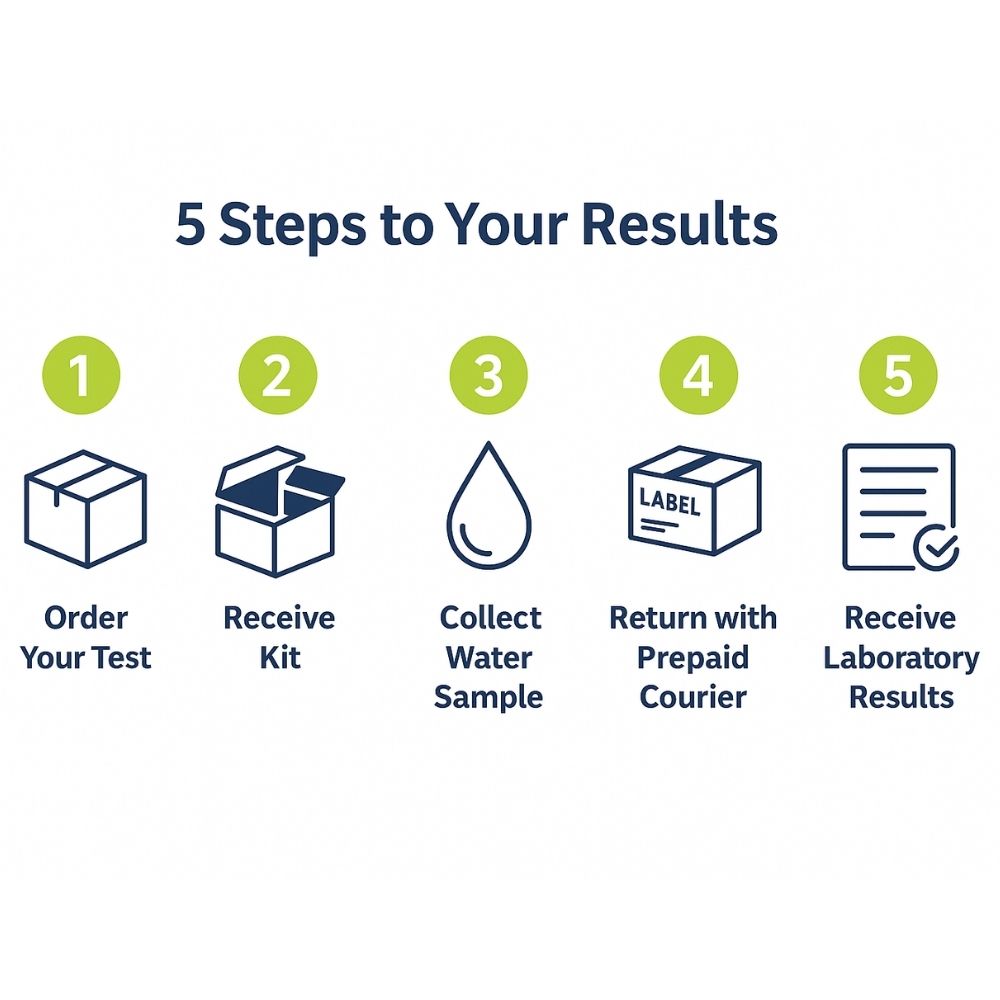 5 Steps to Your Results

1

Order Your Test

2

Receive Kit

3

Collect Water Sample

4

LABEL

Return with Prepaid Courier

5

Receive Laboratory Results